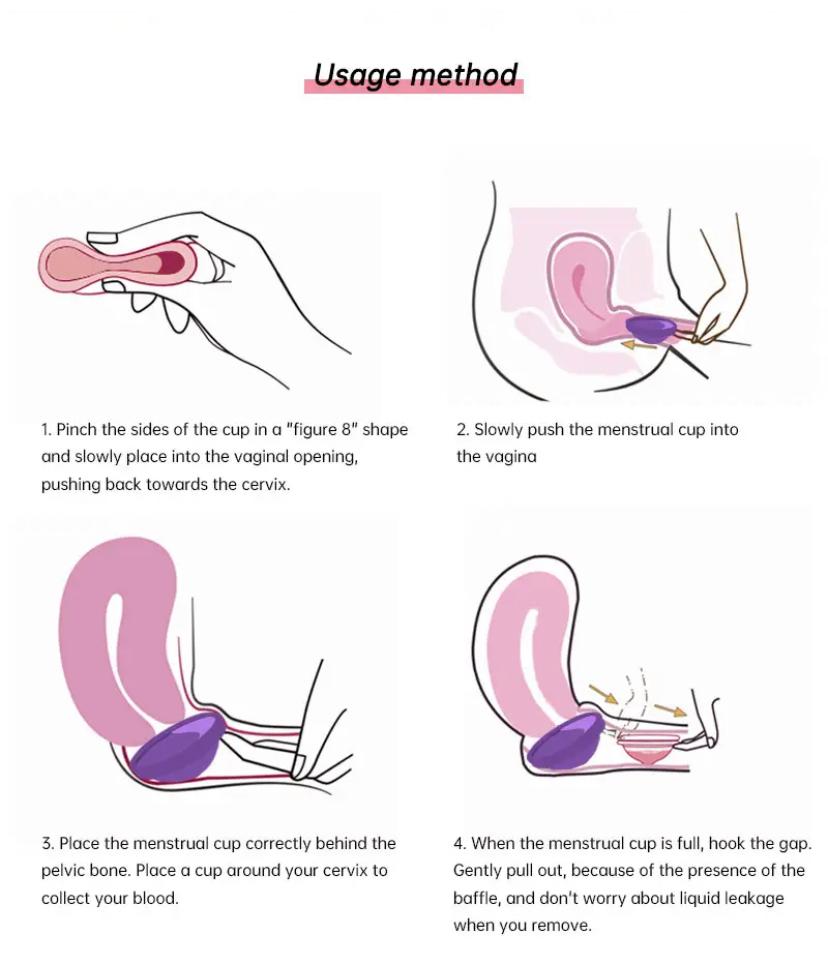 Usage method

1. Pinch the sides of the cup in a "figure 8" shape and slowly place into the vaginal opening, pushing back towards the cervix.

2. Slowly push the menstrual cup into the vagina

3. Place the menstrual cup correctly behind the pelvic bone. Place a cup around your cervix to collect your blood.

4. When the menstrual cup is full, hook the gap. Gently pull out, because of the presence of the baffle, and don't worry about liquid leakage when you remove.