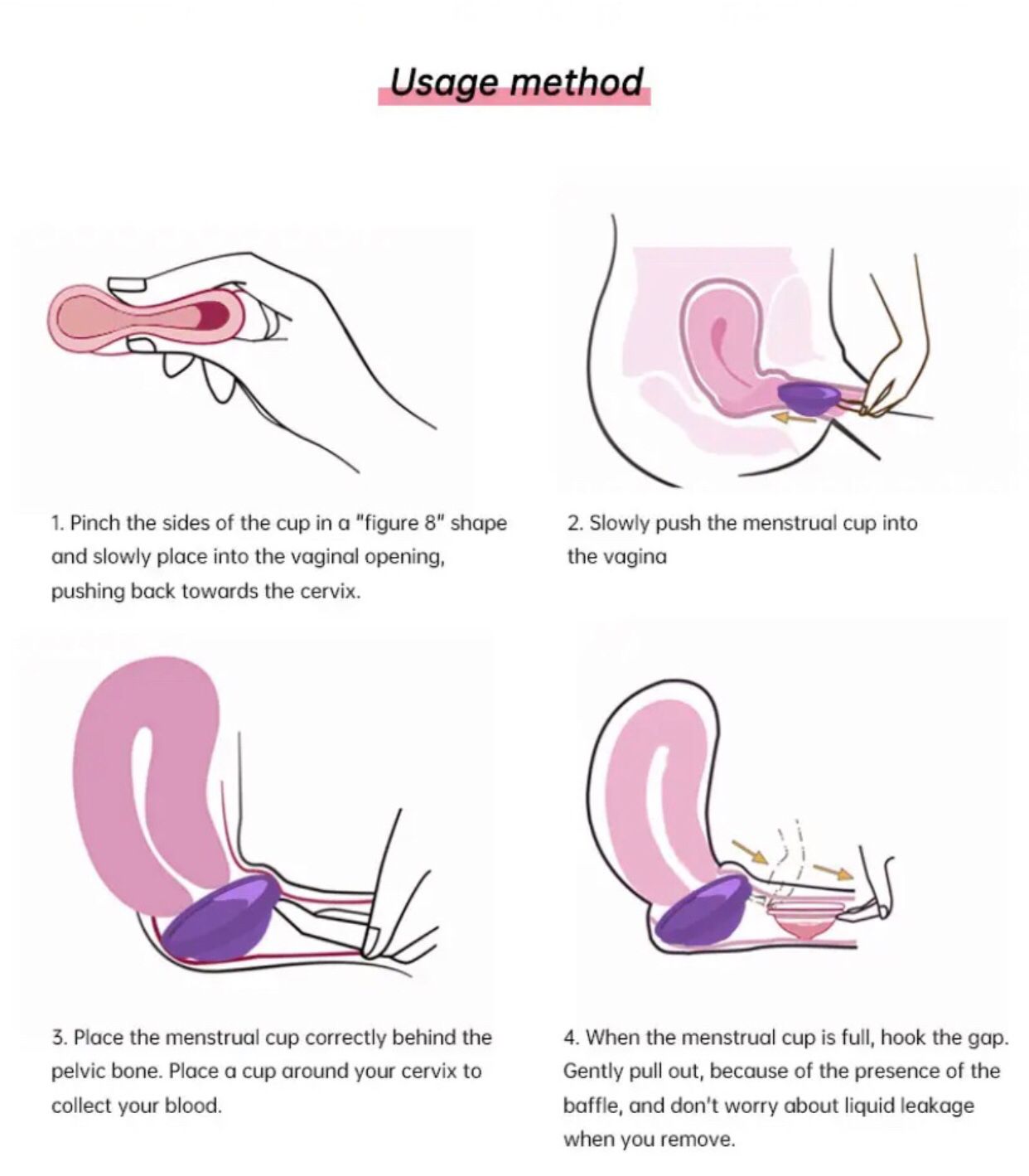 Usage method

1. Pinch the sides of the cup in a "figure 8" shape and slowly place into the vaginal opening, pushing back towards the cervix.

2. Slowly push the menstrual cup into the vagina

3. Place the menstrual cup correctly behind the pelvic bone. Place a cup around your cervix to collect your blood.

4. When the menstrual cup is full, hook the gap. Gently pull out, because of the presence of the baffle, and don't worry about liquid leakage when you remove.